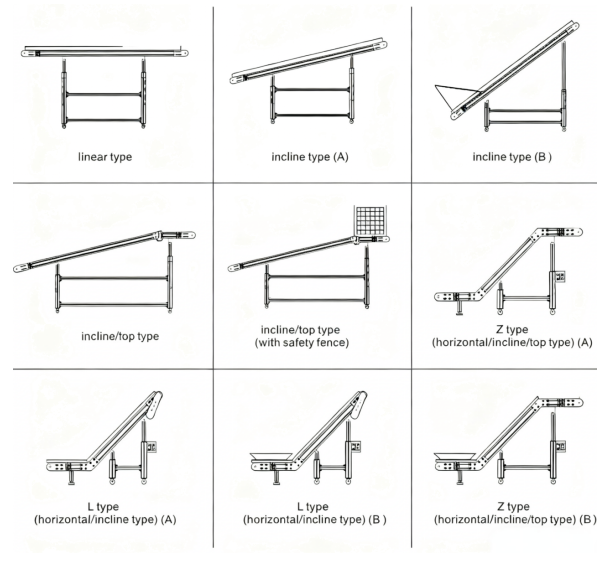 linear type

incline type (A)

incline type (B )

incline/top type

incline/top type
(with safety fence)

Z type
(horizontal/incline/top type) (A)

L type
(horizontal/incline type) (A)

L type
(horizontal/incline type) (B )

Z type
(horizontal/incline/top type) (B )